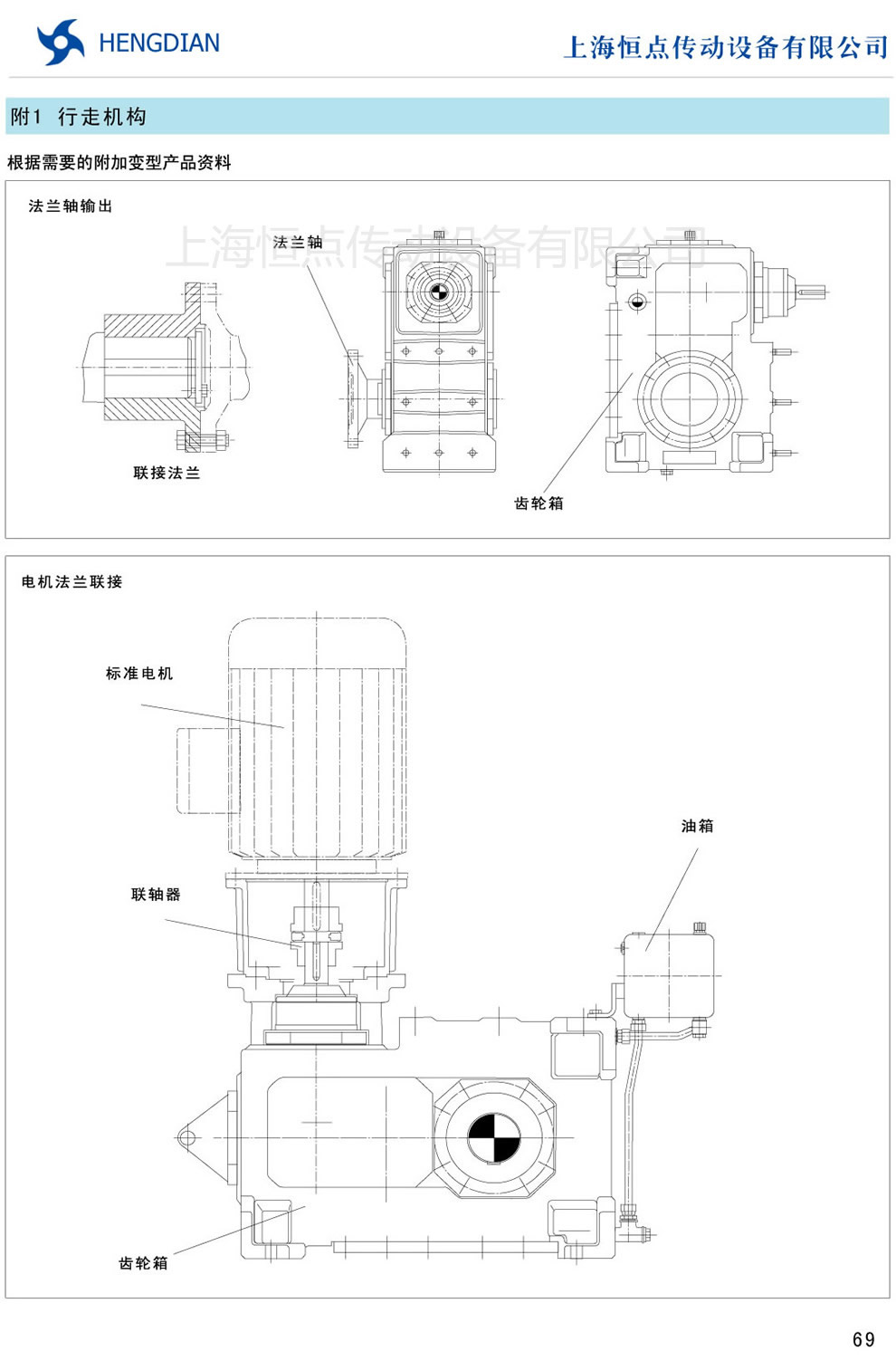 HENGDIAN

上海恒点传动设备有限公司

附1 行走机构

根据需要的附加变型产品资料

法兰轴输出

上海恒点传动设备有限公司

法兰轴

联接法兰

齿轮箱

电机法兰联接

标准电机

联轴器

油箱

齿轮箱

69